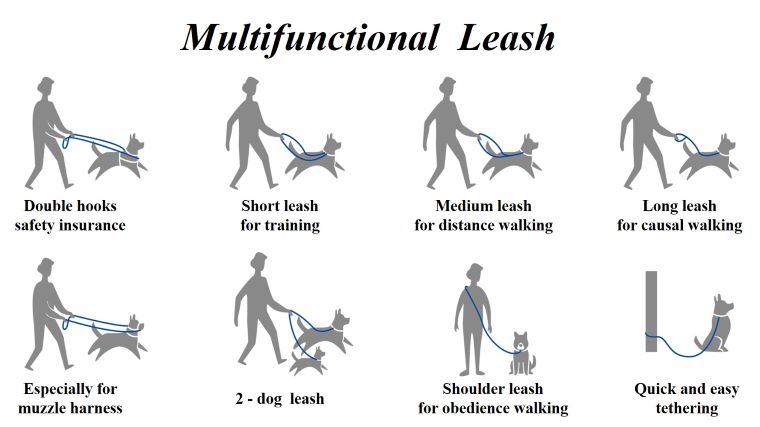 Multifunctional Leash

Double hooks
safety insurance

Short leash
for training

Medium leash
for distance walking

Long leash
for causal walking

Especially for
muzzle harness

2 - dog leash

Shoulder leash
for obedience walking

Quick and easy
tethering